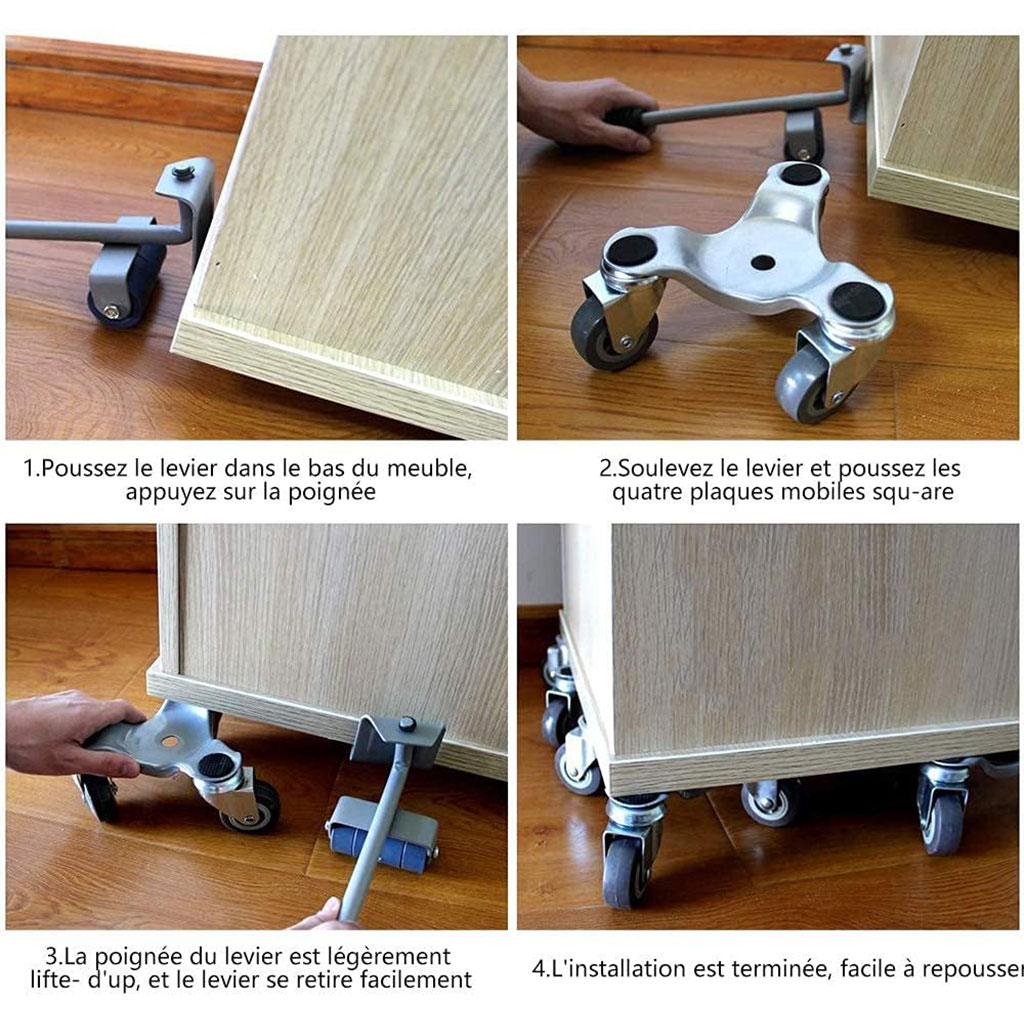 1.Poussez le levier dans le bas du meuble, appuyez sur la poignée

2.Soulevez le levier et poussez les quatre plaques mobiles squ-are

3.La poignée du levier est légèrement lifte- d'up, et le levier se retire facilement

4.L'installation est terminée, facile à repousser