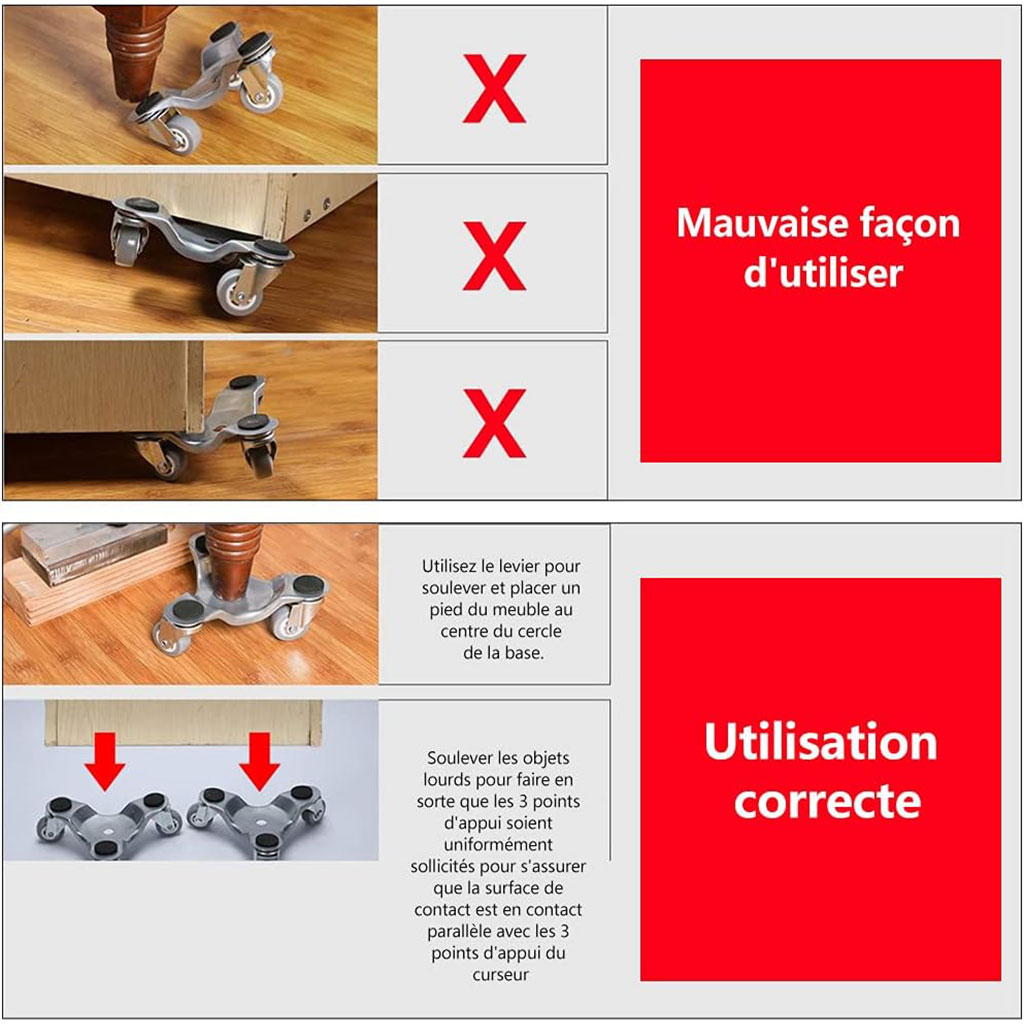 X

X

X

Mauvaise façon d'utiliser

Utilisez le levier pour soulever et placer un pied du meuble au centre du cercle de la base.

Soulever les objets lourds pour faire en sorte que les 3 points d'appui soient uniformément sollicités pour s'assurer que la surface de contact est en contact parallèle avec les 3 points d'appui du curseur

Utilisation correcte